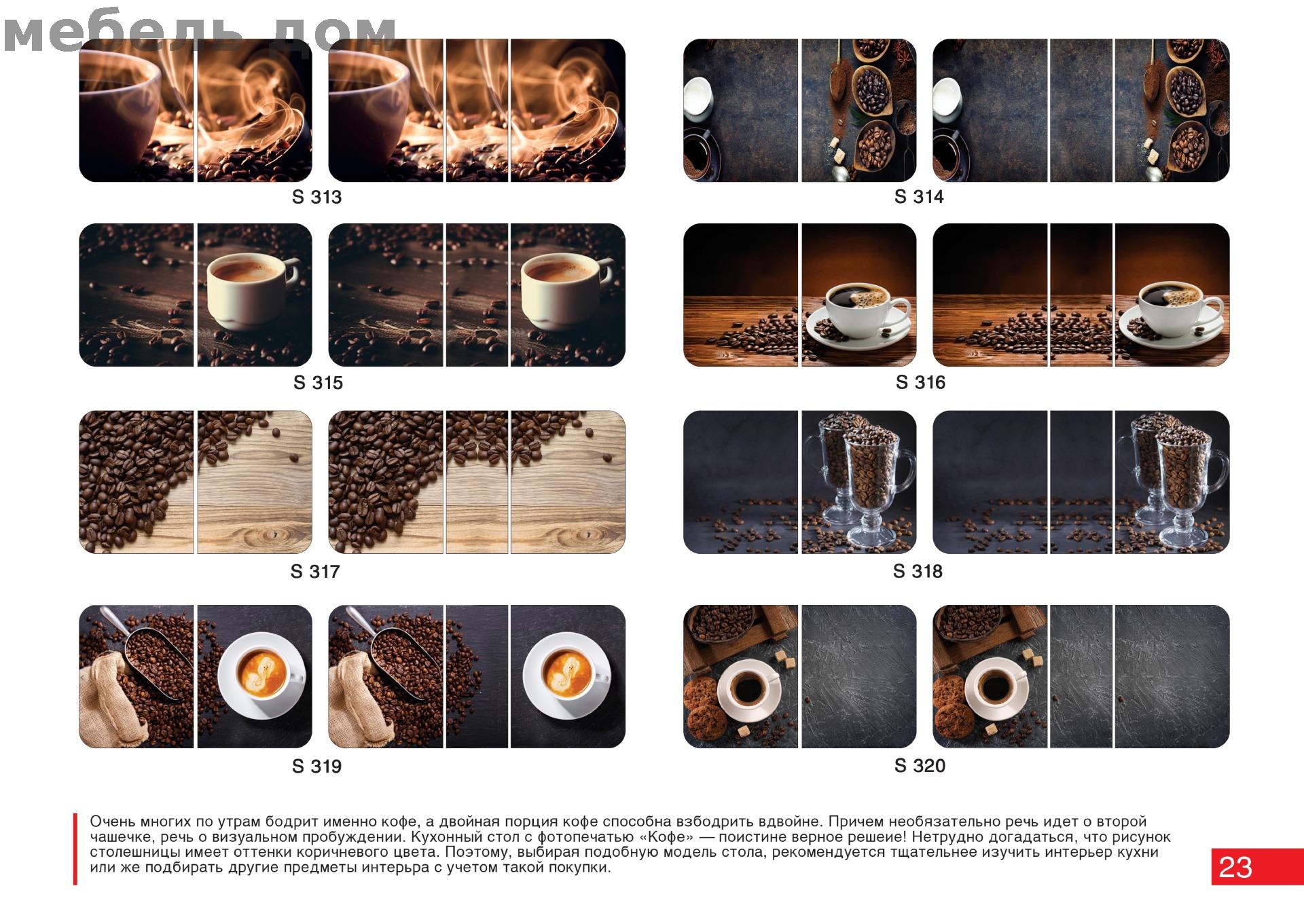 мебель дом

S 313

S 314

S 315

S 316

S 317

S 318

S 319

S 320

Очень многих по утрам бодрит именно кофе, а двойная порция кофе способна взбодрить вдвойне. Причем необязательно речь идет о второй чашечке, речь о визуальном пробуждении. Кухонный стол с фотопечатью «Кофе» — поистине верное решеие! Нетрудно догадаться, что рисунок столешницы имеет оттенки коричневого цвета. Поэтому, выбирая подобную модель стола, рекомендуется тщательнее изучить интерьер кухни или же подбирать другие предметы интерьра с учетом такой покупки.

23